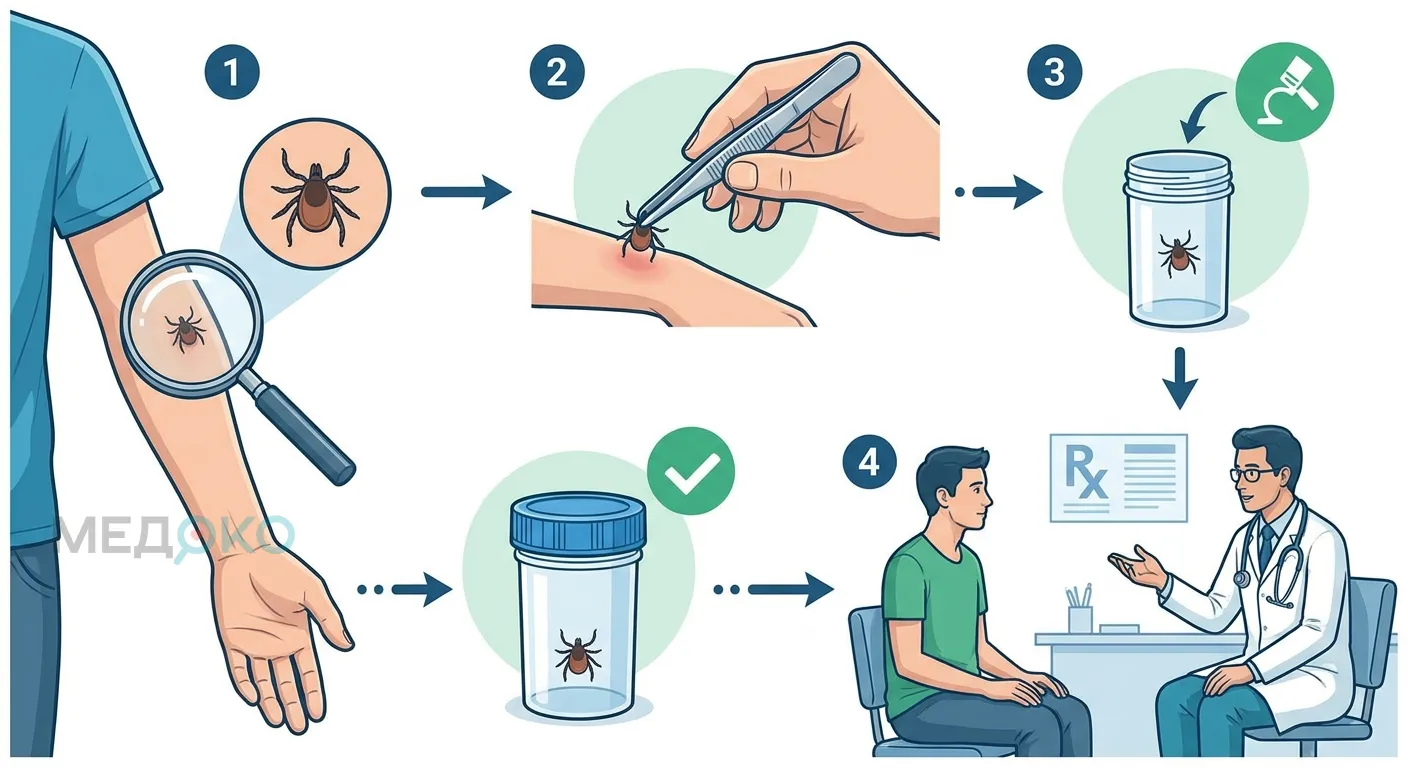 1

2

3

МЕДОКО

4

Rx